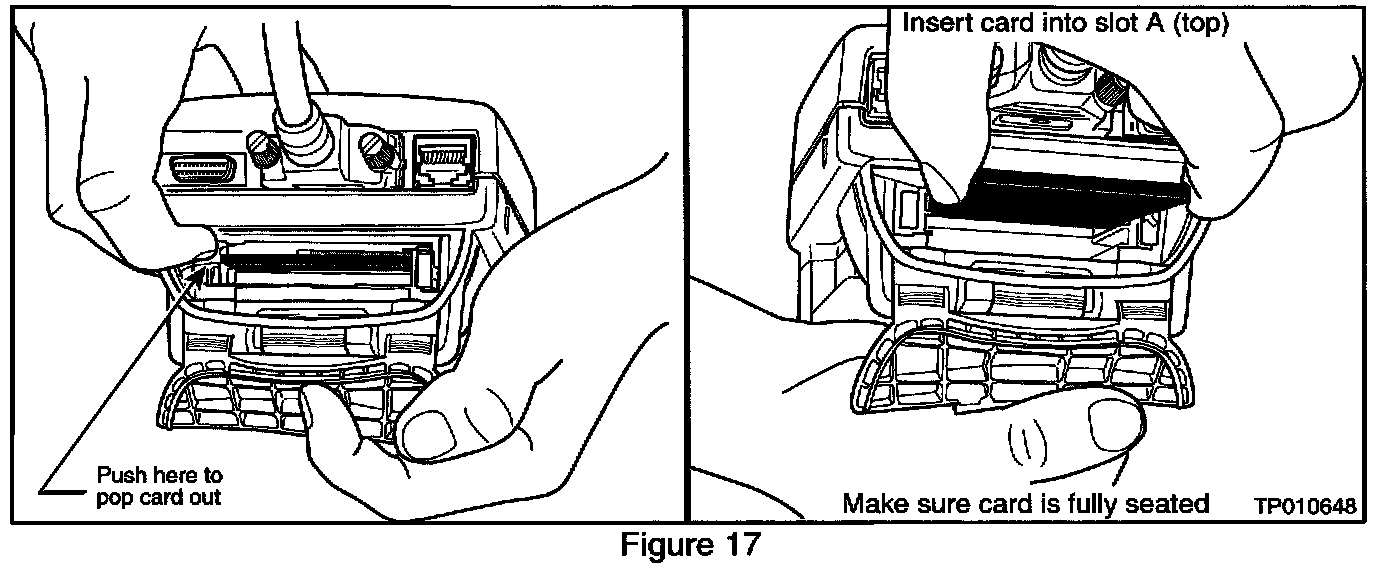 Push here to pop card out

Insert card into slot A (top)

Make sure card is fully seated

TP010648

Figure 17