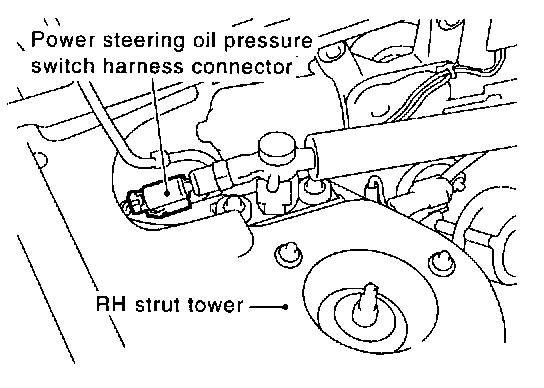 Power steering oil pressure switch harness connector

RH strut tower