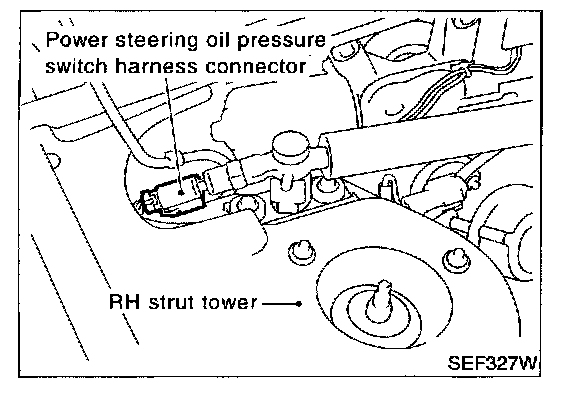 Power steering oil pressure switch harness connector

RH strut tower

SEF327W