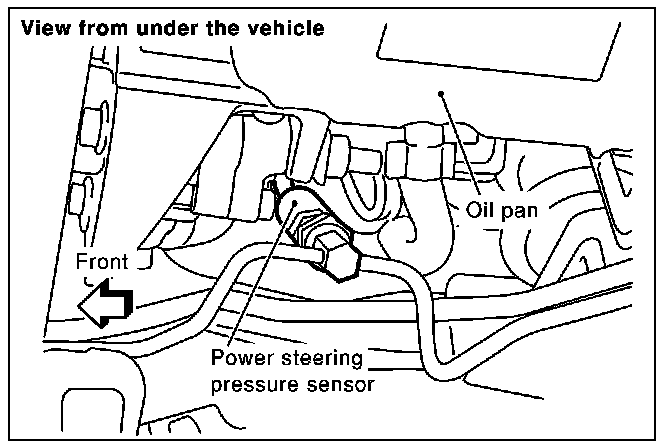 View from under the vehicle

Oil pan

Front

Power steering pressure sensor