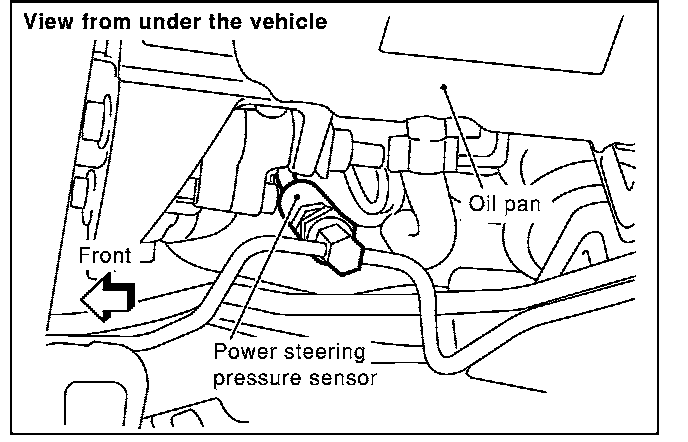 View from under the vehicle

Oil pan

Front

Power steering pressure sensor