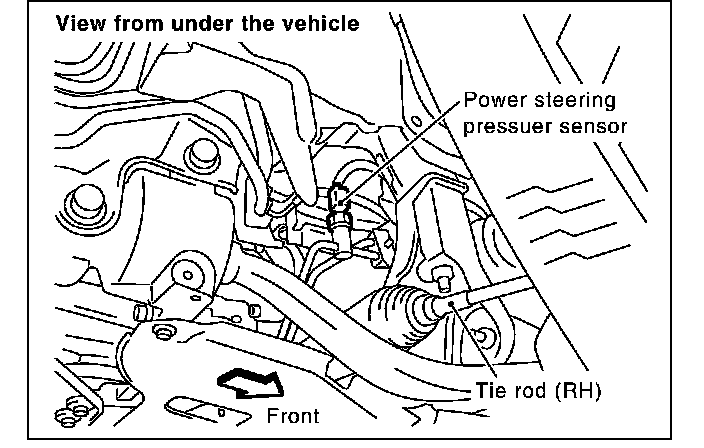 View from under the vehicle

Power steering pressuer sensor

Tie rod (RH)

Front