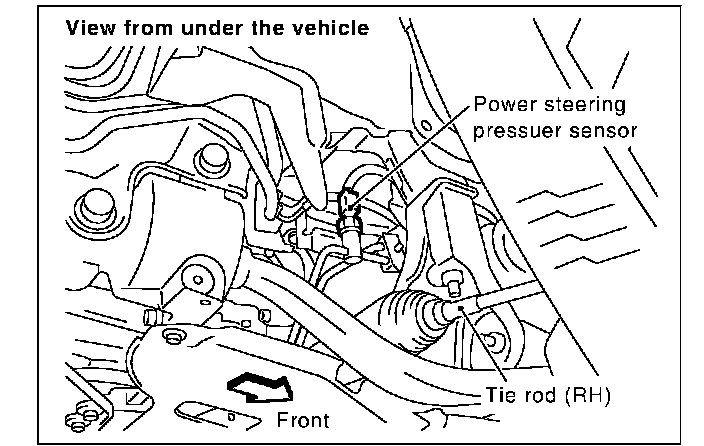 View from under the vehicle

Power steering pressuer sensor

Tie rod (RH)

Front