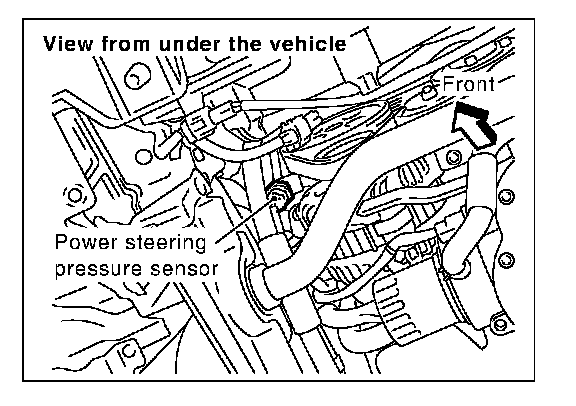 View from under the vehicle

Front

Power steering pressure sensor