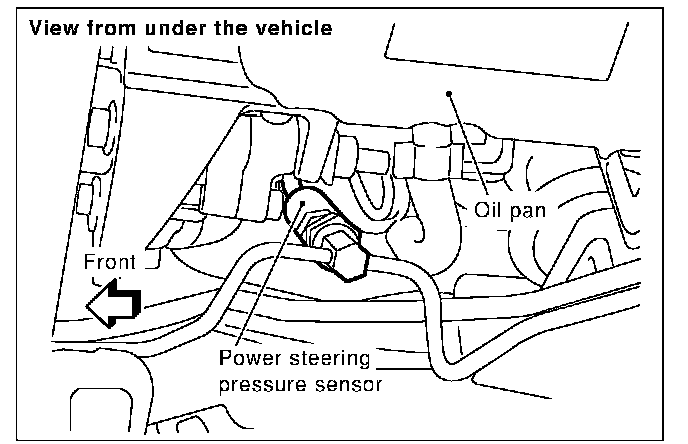 View from under the vehicle

Oil pan

Front

Power steering pressure sensor