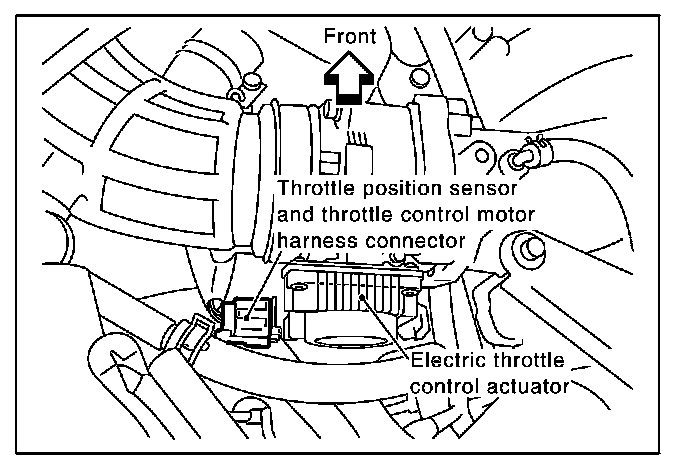 Front

Throttle position sensor and throttle control motor harness connector

Electric throttle control actuator