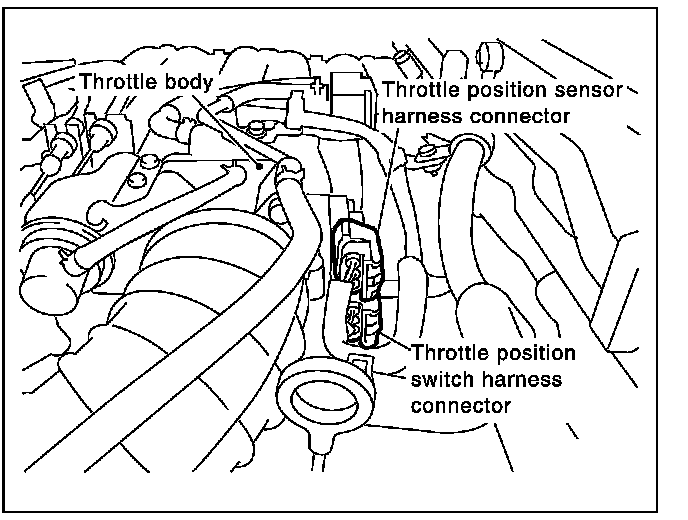 Throttle body

Throttle position sensor harness connector

Throttle position switch harness connector