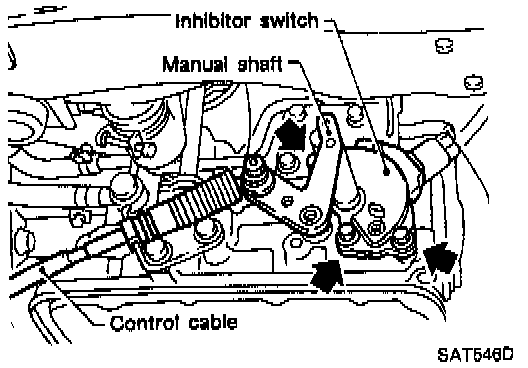 Inhibitor switch
Manual shaft
Control cable
SAT546D