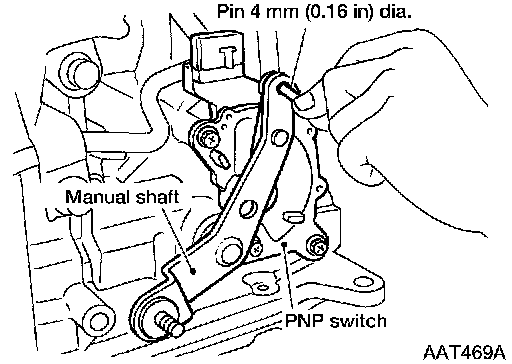 Pin 4 mm (0.16 in) dia.

Manual shaft

PNP switch

AAT469A