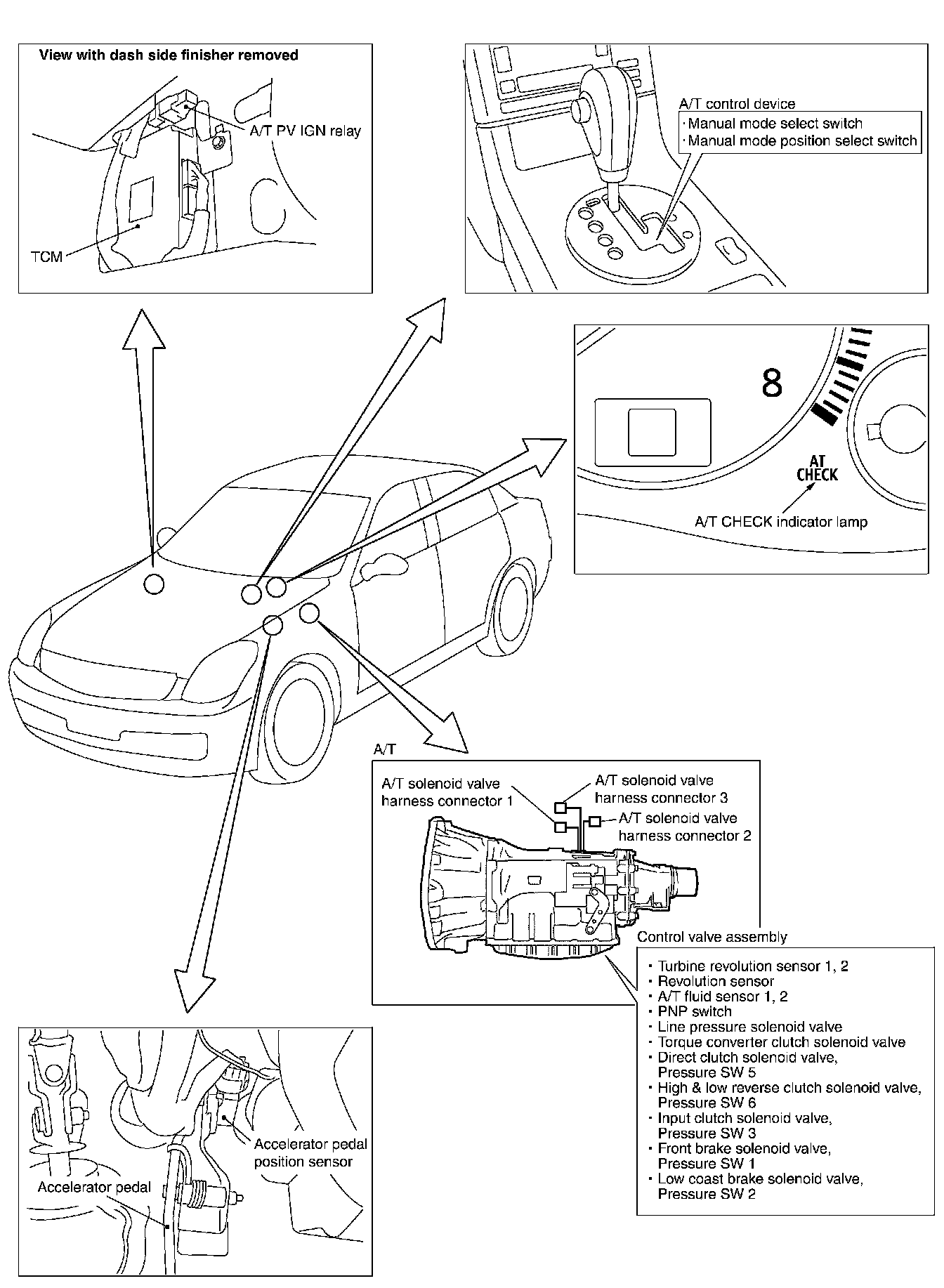 View with dash side finisher removed

A/T PV IGN relay

TCM

A/T control device
· Manual mode select switch
· Manual mode position select switch

8

AT
CHECK

A/T CHECK indicator lamp

A/T

A/T solenoid valve harness connector 1

A/T solenoid valve harness connector 3

A/T solenoid valve harness connector 2

Control valve assembly

· Turbine revolution sensor 1, 2
· Revolution sensor
· A/T fluid sensor 1, 2
· PNP switch
· Line pressure solenoid valve
· Torque converter clutch solenoid valve
· Direct clutch solenoid valve, Pressure SW 5
· High & low reverse clutch solenoid valve, Pressure SW 6
· Input clutch solenoid valve, Pressure SW 3
· Front brake solenoid valve, Pressure SW 1
· Low coast brake solenoid valve, Pressure SW 2

Accelerator pedal position sensor

Accelerator pedal