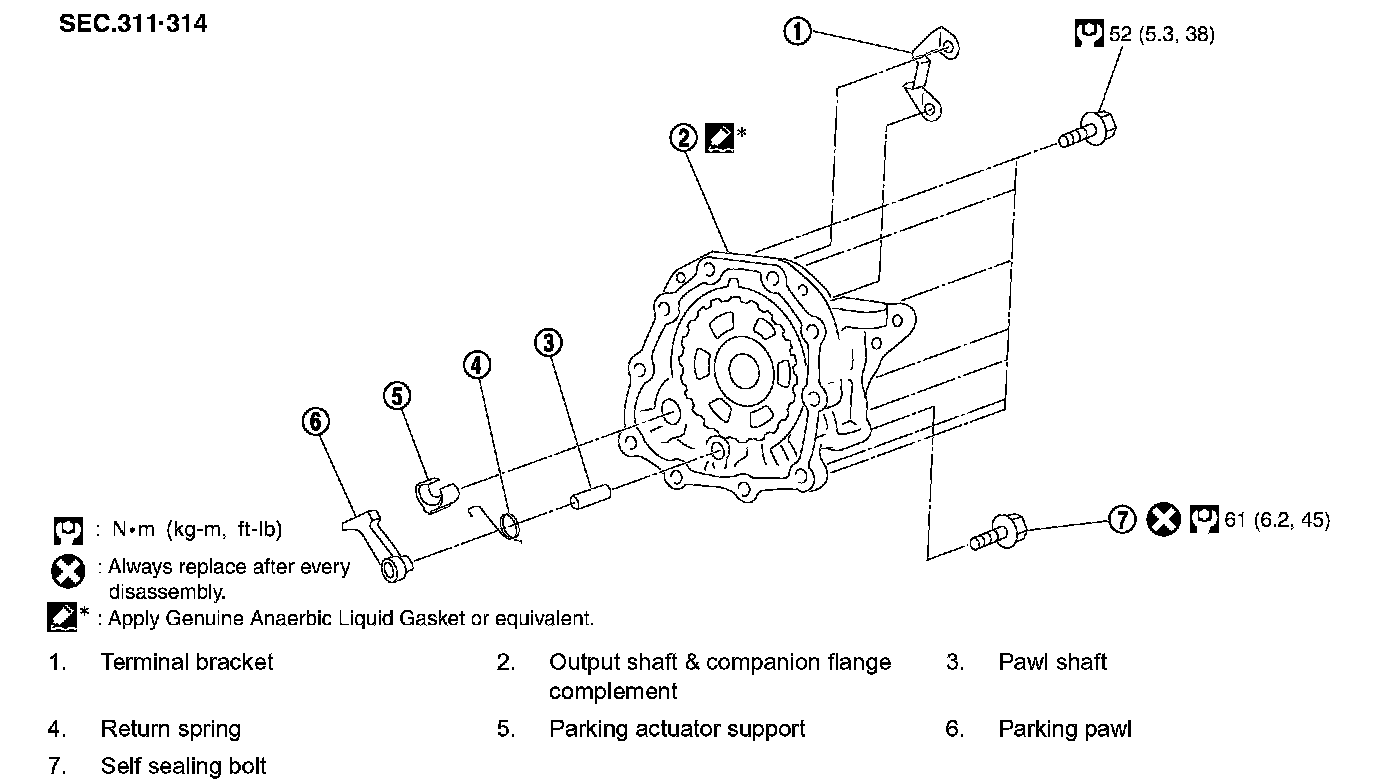 SEC.311·314

①

52 (5.3, 38)

② *

③

④

⑤

⑥

⑦ 61 (6.2, 45)

: N•m (kg-m, ft-lb)

: Always replace after every disassembly.

* : Apply Genuine Anaerbic Liquid Gasket or equivalent.

1. Terminal bracket

2. Output shaft & companion flange complement

3. Pawl shaft

4. Return spring

5. Parking actuator support

6. Parking pawl

7. Self sealing bolt