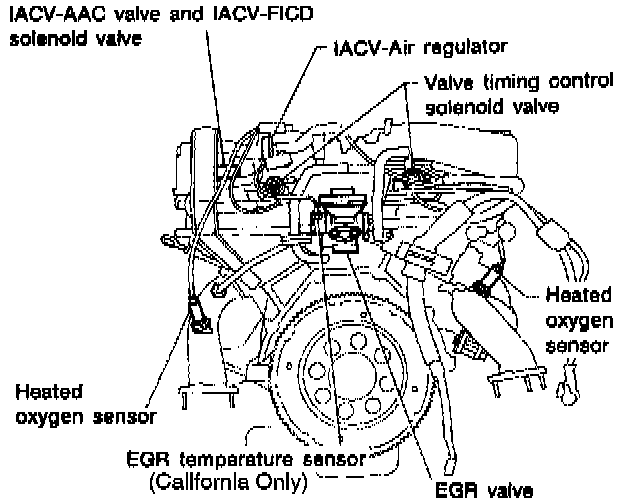 IACV-AAC valve and IACV-FICD solenoid valve

IACV-Air regulator

Valve timing control solenoid valve

Heated oxygen sensor

Heated oxygen sensor

EGR temperature sensor (California Only)

EGR valve