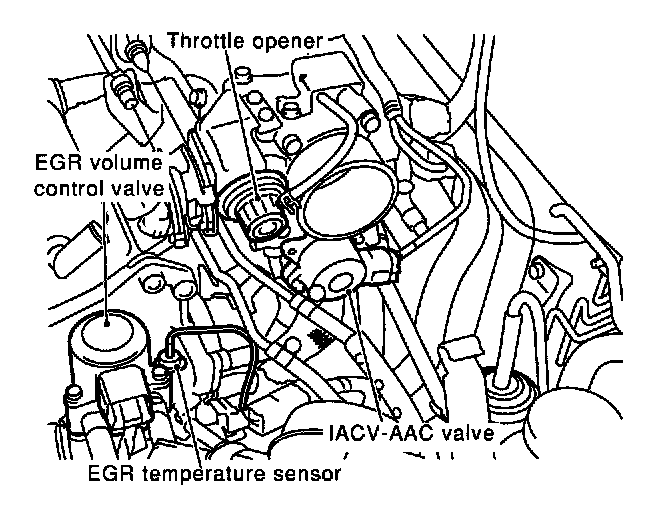 Throttle opener

EGR volume control valve

IACV-AAC valve

EGR temperature sensor