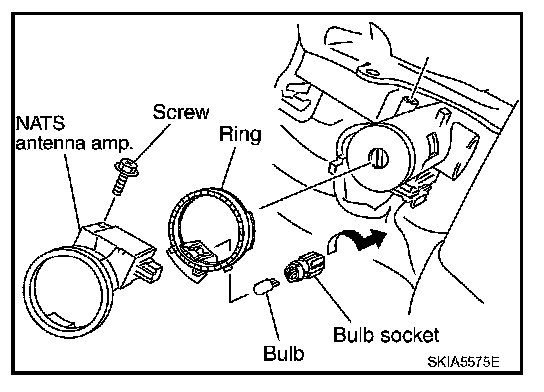 NATS antenna amp.

Screw

Ring

Bulb

Bulb socket

SKIA5575E