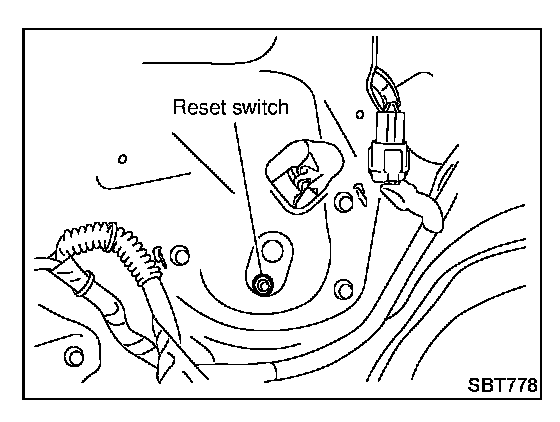 Reset switch

SBT778