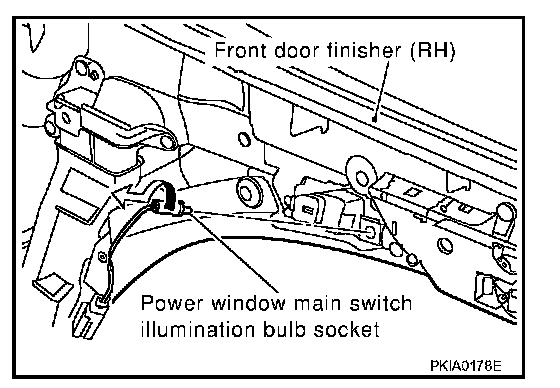 Front door finisher (RH)

Power window main switch illumination bulb socket

PKIA0178E