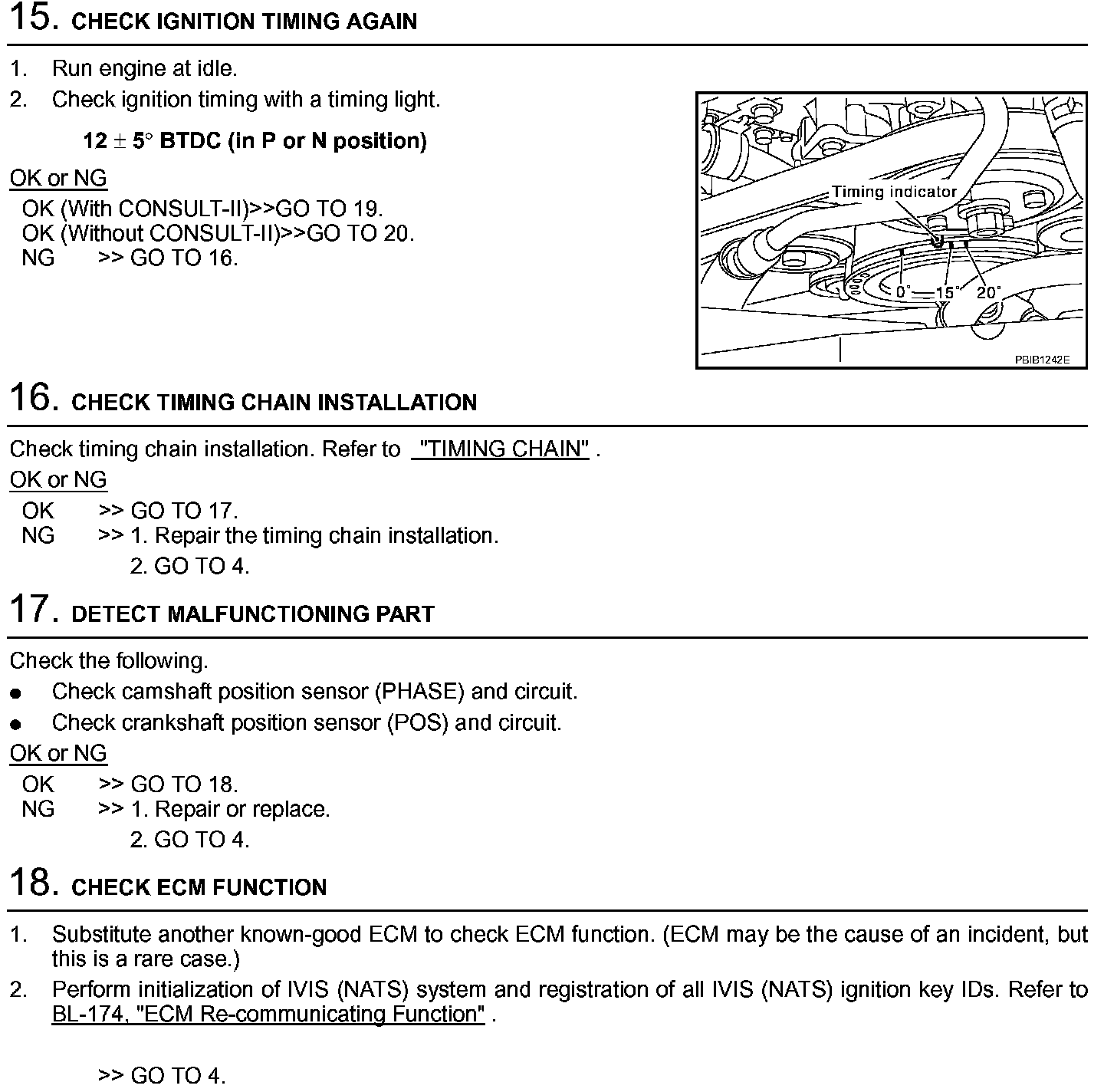 15. CHECK IGNITION TIMING AGAIN

1. Run engine at idle.
2. Check ignition timing with a timing light.

12 ± 5° BTDC (in P or N position)

OK or NG
OK (With CONSULT-II)>>GO TO 19.
OK (Without CONSULT-II)>>GO TO 20.
NG >> GO TO 16.

Timing indicator
0° 15° 20°
PBIB1242E

16. CHECK TIMING CHAIN INSTALLATION

Check timing chain installation. Refer to "TIMING CHAIN" .

OK or NG
OK >> GO TO 17.
NG >> 1. Repair the timing chain installation.
2. GO TO 4.

17. DETECT MALFUNCTIONING PART

Check the following.
● Check camshaft position sensor (PHASE) and circuit.
● Check crankshaft position sensor (POS) and circuit.

OK or NG
OK >> GO TO 18.
NG >> 1. Repair or replace.
2. GO TO 4.

18. CHECK ECM FUNCTION

1. Substitute another known-good ECM to check ECM function. (ECM may be the cause of an incident, but this is a rare case.)
2. Perform initialization of IVIS (NATS) system and registration of all IVIS (NATS) ignition key IDs. Refer to BL-174, "ECM Re-communicating Function" .

>> GO TO 4.