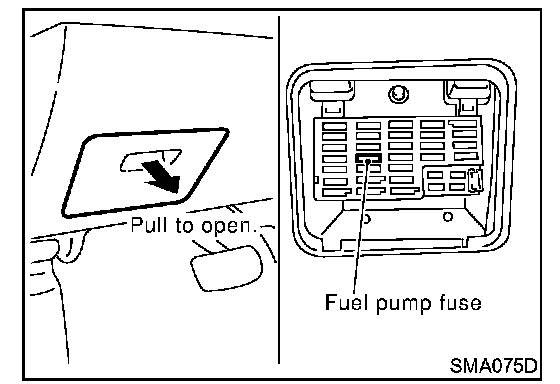 Pull to open.

Fuel pump fuse

SMA075D