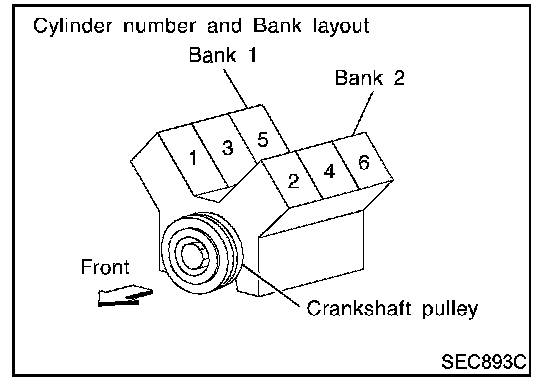 Cylinder number and Bank layout

Bank 1

Bank 2

1 3 5

2 4 6

Front

Crankshaft pulley

SEC893C