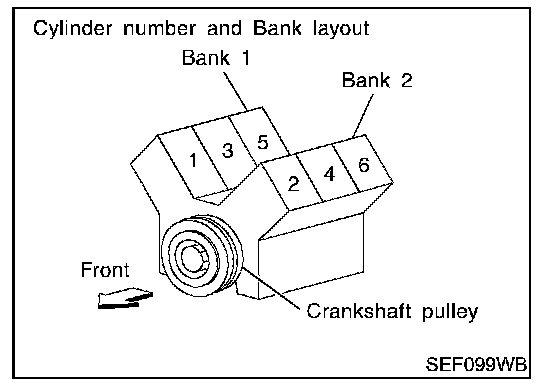 Cylinder number and Bank layout

Bank 1

Bank 2

1
3
5
2
4
6

Front

Crankshaft pulley

SEF099WB