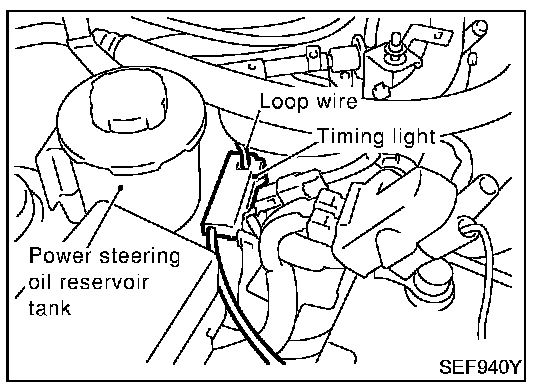 Loop wire
Timing light
Power steering oil reservoir tank
SEF940Y