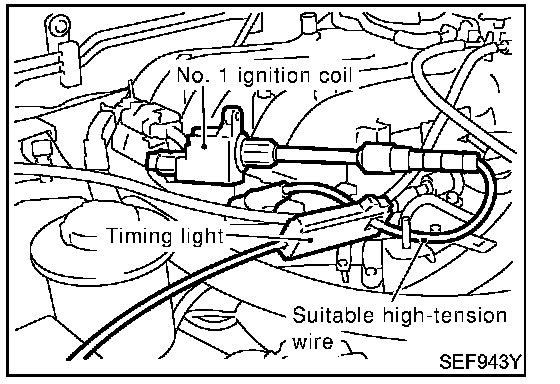 No. 1 ignition coil

Timing light

Suitable high-tension wire

SEF943Y