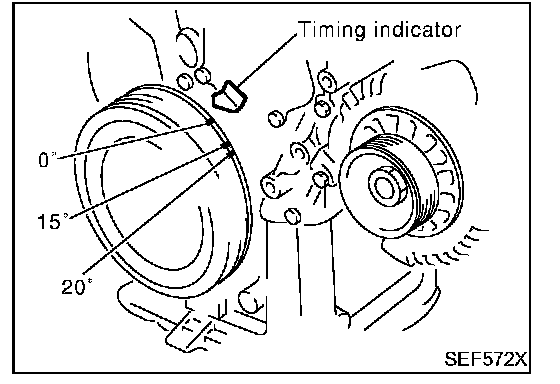 Timing indicator

0°

15°

20°

SEF572X