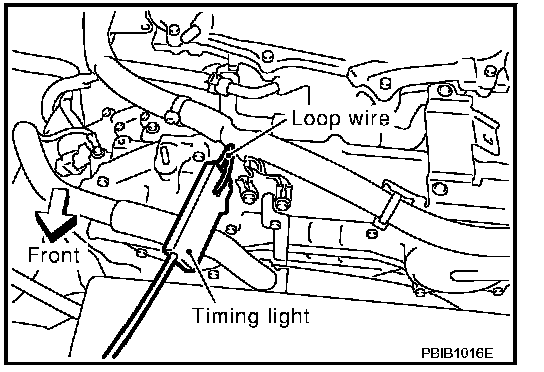 Loop wire
Front
Timing light
PBIB1016E