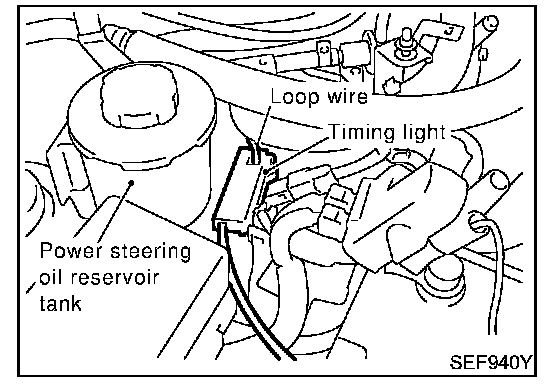 Loop wire

Timing light

Power steering oil reservoir tank

SEF940Y