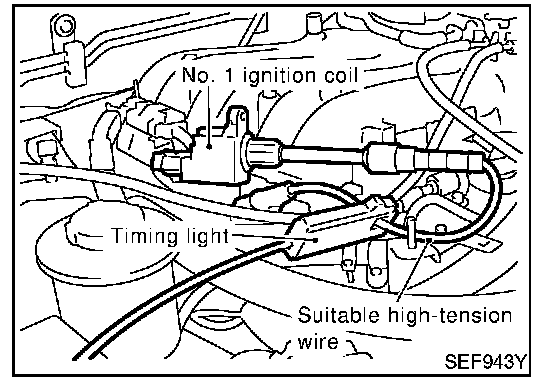 No. 1 ignition coil

Timing light

Suitable high-tension wire

SEF943Y