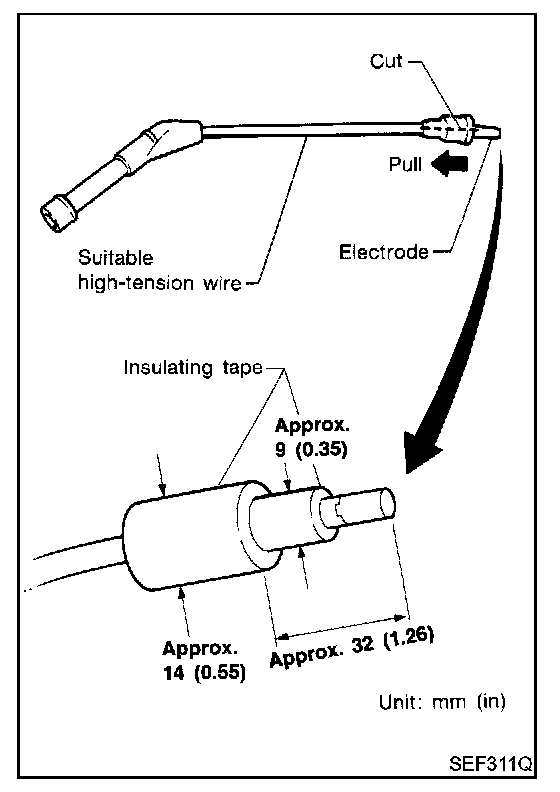 Cut

Pull

Suitable high-tension wire

Electrode

Insulating tape

Approx. 9 (0.35)

Approx. 14 (0.55)

Approx. 32 (1.26)

Unit: mm (in)

SEF311Q