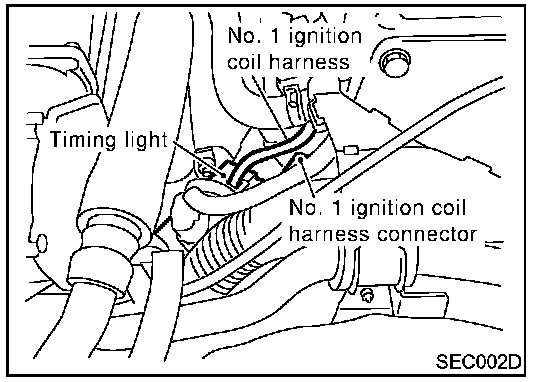 No. 1 ignition coil harness

Timing light

No. 1 ignition coil harness connector

SEC002D