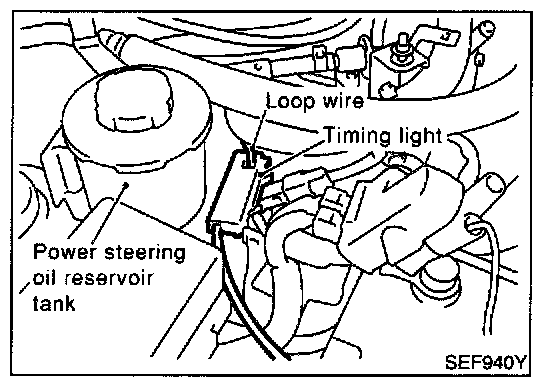 Loop wire

Timing light

Power steering oil reservoir tank

SEF940Y