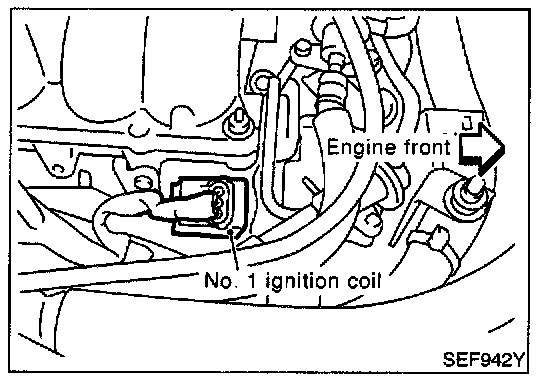 Engine front

No. 1 ignition coil

SEF942Y