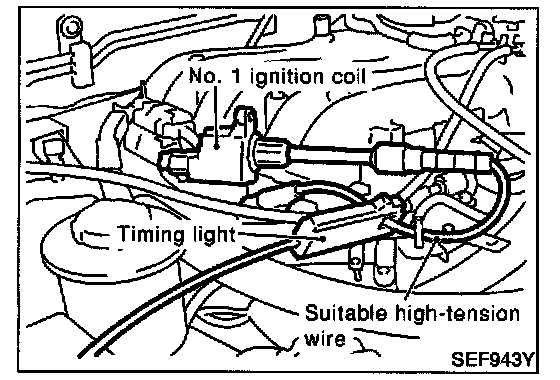 No. 1 ignition coil

Timing light

Suitable high-tension wire

SEF943Y