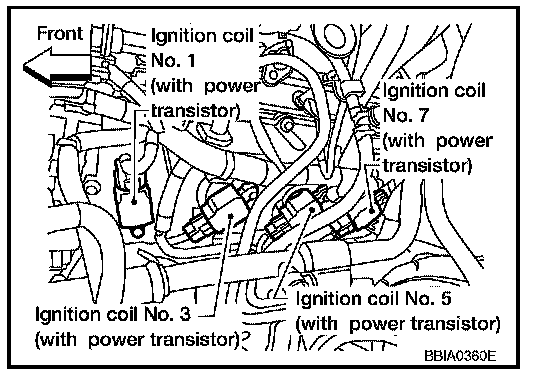 Front

Ignition coil No. 1 (with power transistor)

Ignition coil No. 7 (with power transistor)

Ignition coil No. 3 (with power transistor)

Ignition coil No. 5 (with power transistor)

BBIA0360E