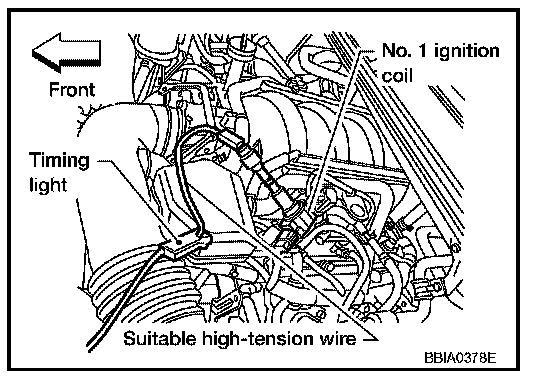 Front

No. 1 ignition coil

Timing light

Suitable high-tension wire

BBIA0378E