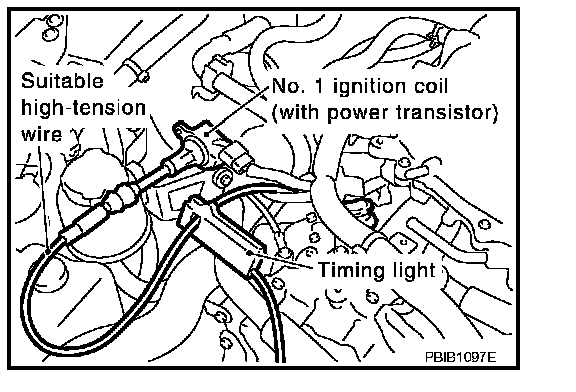 Suitable high-tension wire

No. 1 ignition coil (with power transistor)

Timing light

PBIB1097E