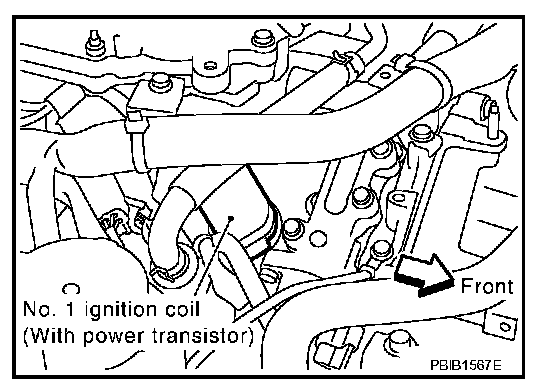 Front

No. 1 ignition coil
(With power transistor)

PBIB1567E