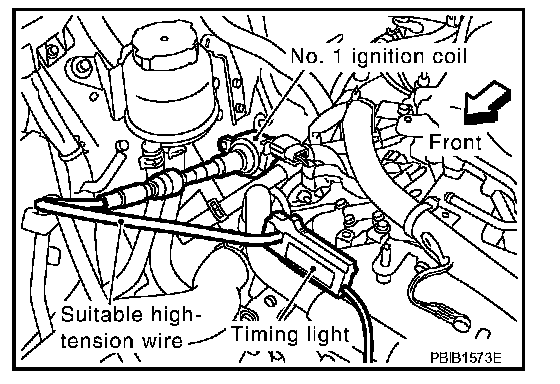 No. 1 ignition coil

Front

Suitable high-tension wire

Timing light

PBIB1573E