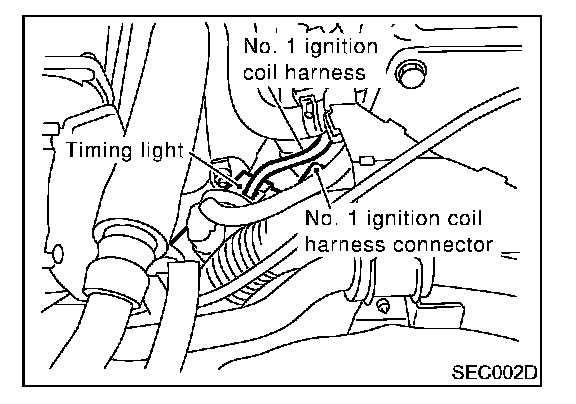 No. 1 ignition coil harness

Timing light

No. 1 ignition coil harness connector

SEC002D