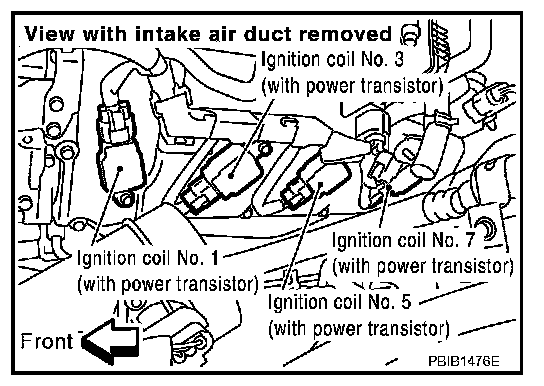 View with intake air duct removed

Ignition coil No. 3
(with power transistor)

Ignition coil No. 7
(with power transistor)

Ignition coil No. 1
(with power transistor)

Ignition coil No. 5
(with power transistor)

Front

PBIB1476E