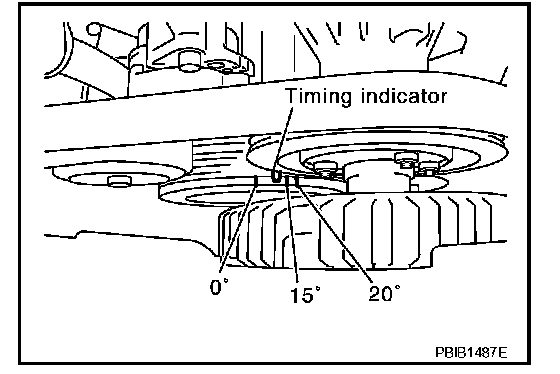 Timing indicator

0°

15°

20°

PBIB1487E