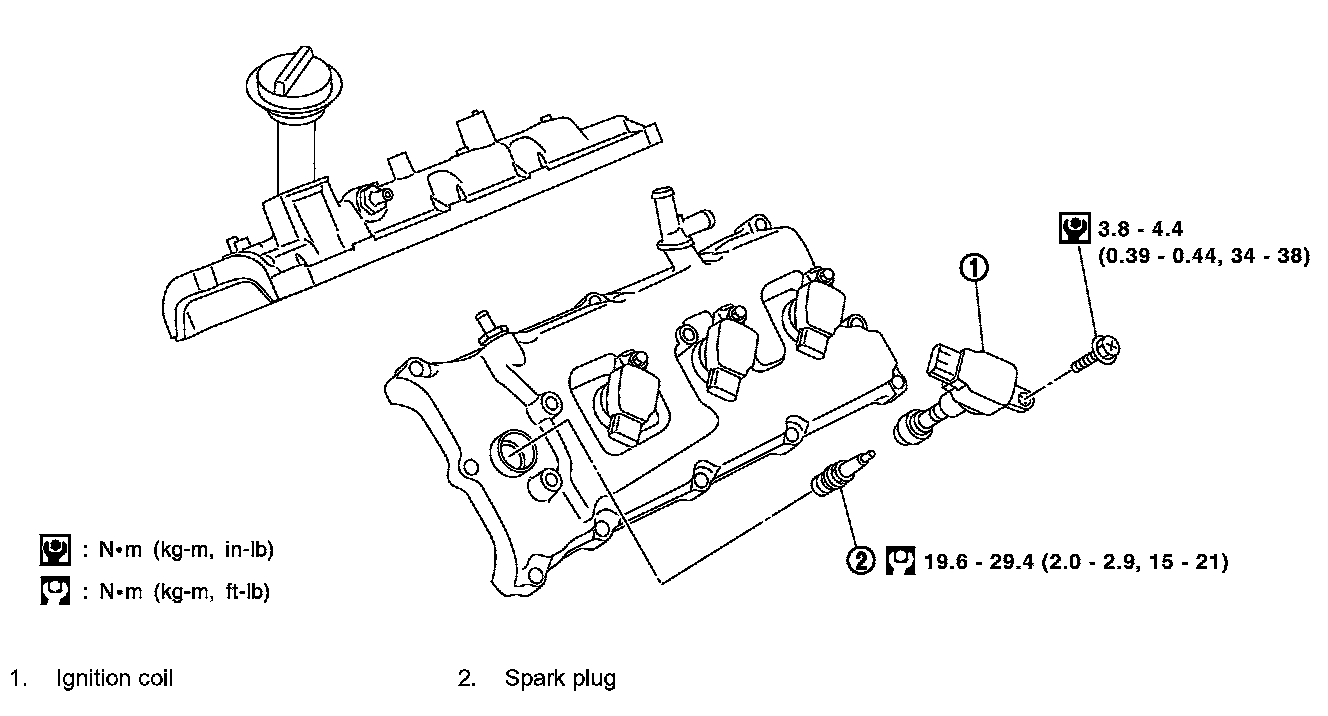 3.8 - 4.4 (0.39 - 0.44, 34 - 38)

1

2 19.6 - 29.4 (2.0 - 2.9, 15 - 21)

: N•m (kg-m, in-lb)

: N•m (kg-m, ft-lb)

1. Ignition coil

2. Spark plug