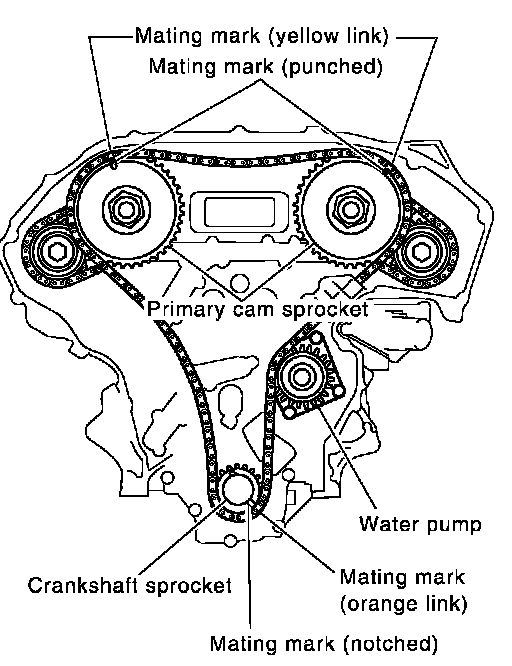 Mating mark (yellow link)
Mating mark (punched)
Primary cam sprocket
Water pump
Crankshaft sprocket
Mating mark (orange link)
Mating mark (notched)