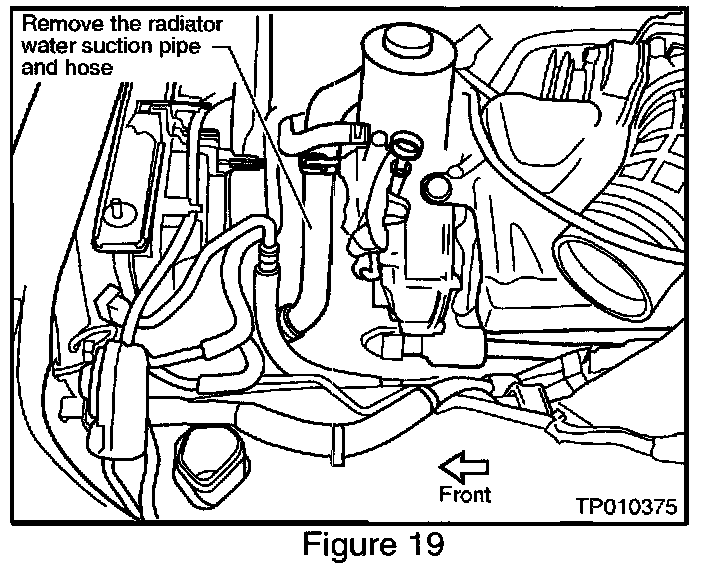 Remove the radiator water suction pipe and hose

Front

TP010375

Figure 19