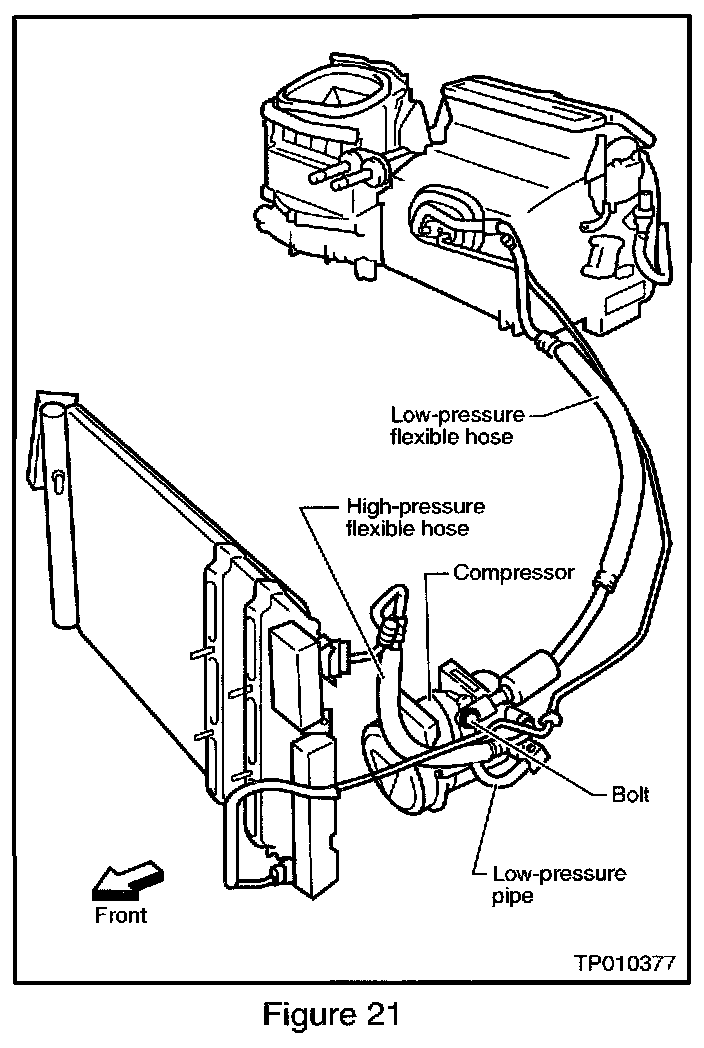 Low-pressure flexible hose

High-pressure flexible hose

Compressor

Bolt

Low-pressure pipe

Front

TP010377

Figure 21