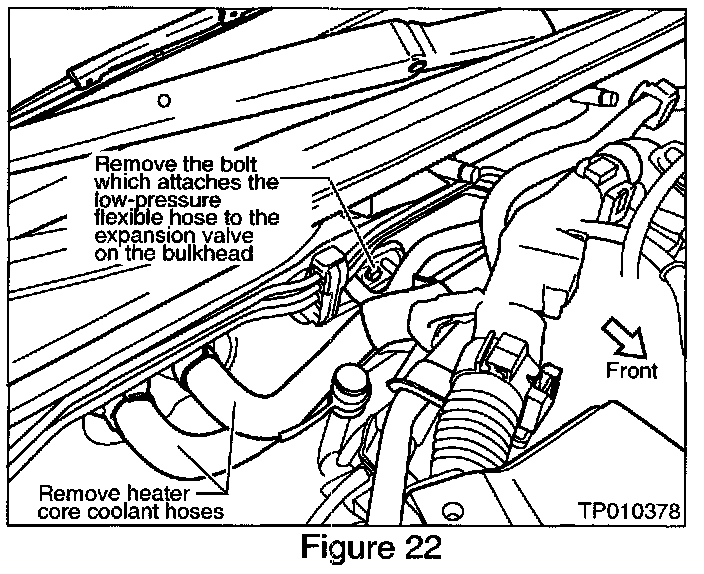 Remove the bolt which attaches the low-pressure flexible hose to the expansion valve on the bulkhead

Front

Remove heater core coolant hoses

TP010378

Figure 22