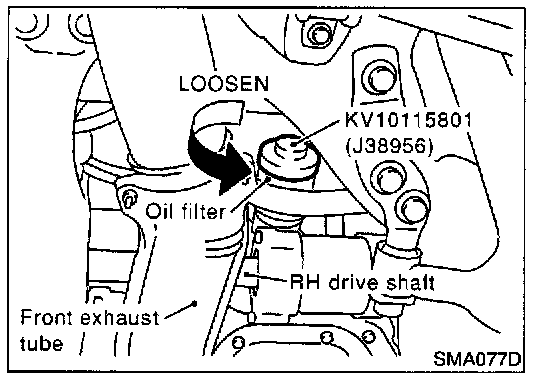 LOOSEN

KV10115801
(J38956)

Oil filter

RH drive shaft

Front exhaust tube

SMA077D