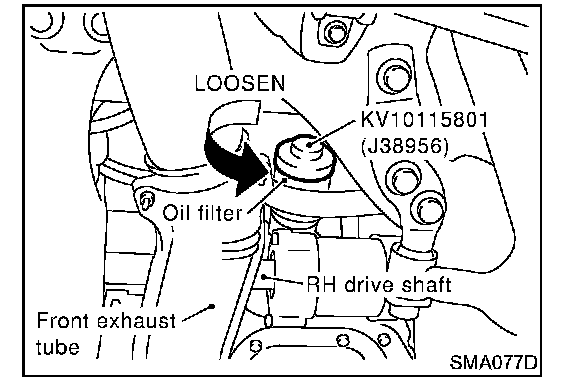 LOOSEN

KV10115801
(J38956)

Oil filter

RH drive shaft

Front exhaust tube

SMA077D